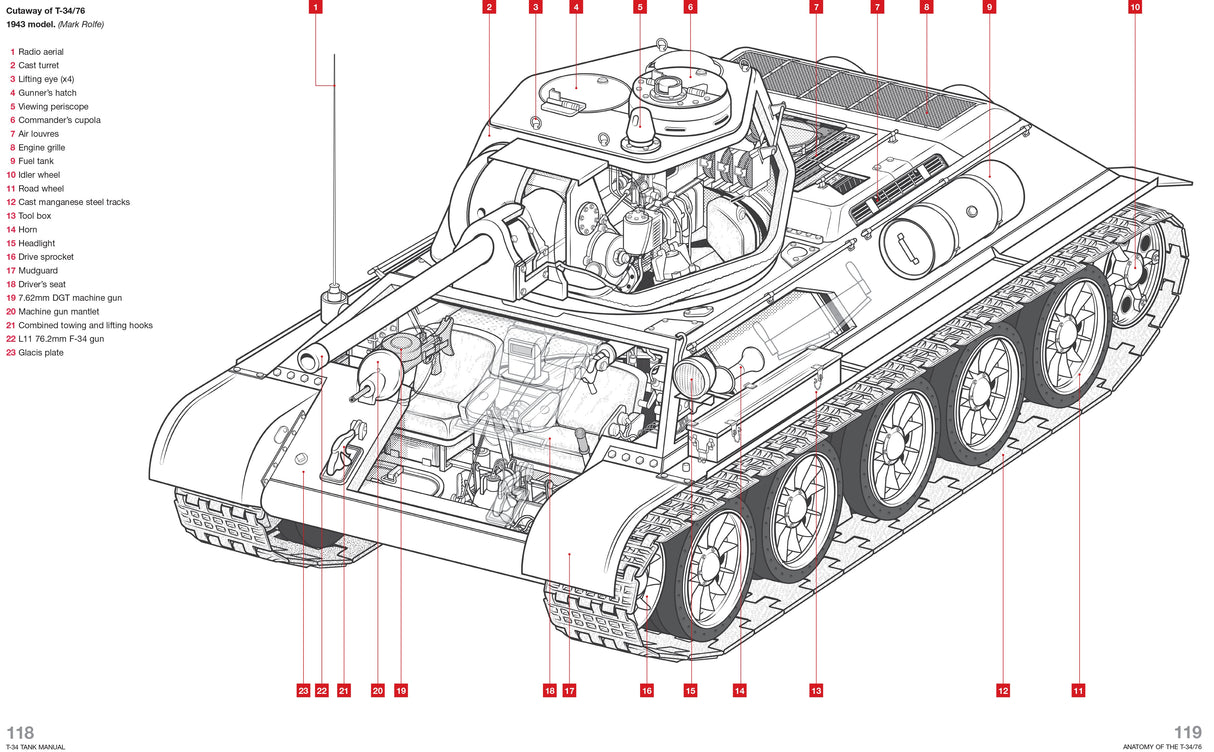 Cutaway of T-34/76
1943 model. (Mark Rolfe)

1 Radio aerial
2 Cast turret
3 Lifting eye (x4)
4 Gunner's hatch
5 Viewing periscope
6 Commander's cupola
7 Air louvres
8 Engine grille
9 Fuel tank
10 Idler wheel
11 Road wheel
12 Cast manganese steel tracks
13 Tool box
14 Horn
15 Headlight
16 Drive sprocket
17 Mudguard
18 Driver's seat
19 7.62mm DGT machine gun
20 Machine gun mantlet
21 Combined towing and lifting hooks
22 L11 76.2mm F-34 gun
23 Glacis plate

1 2 3 4 5 6 7 7 8 9 10

23 22 21 20 19 18 17 16 15 14 13 12 11

118
T-34 TANK MANUAL

119
ANATOMY OF THE T-34/76