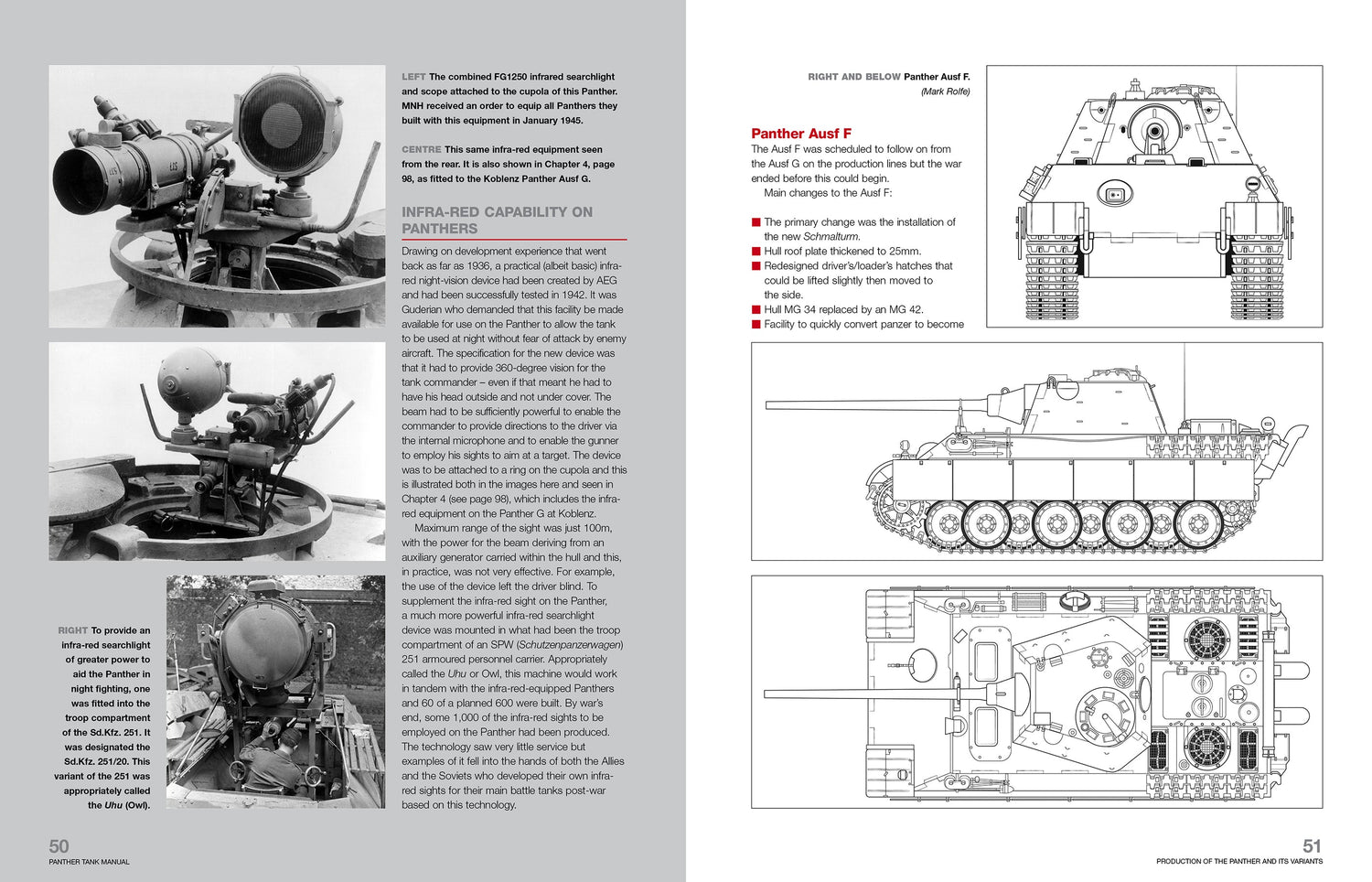 LEFT The combined FG1250 infrared searchlight and scope attached to the cupola of this Panther. MNH received an order to equip all Panthers they built with this equipment in January 1945.

CENTRE This same infra-red equipment seen from the rear. It is also shown in Chapter 4, page 98, as fitted to the Koblenz Panther Ausf G.

INFRA-RED CAPABILITY ON PANTHERS

Drawing on development experience that went back as far as 1936, a practical (albeit basic) infra-red night-vision device had been created by AEG and had been successfully tested in 1942. It was Guderian who demanded that this facility be made available for use on the Panther to allow the tank to be used at night without fear of attack by enemy aircraft. The specification for the new device was that it had to provide 360-degree vision for the tank commander – even if that meant he had to have his head outside and not under cover. The beam had to be sufficiently powerful to enable the commander to provide directions to the driver via the internal microphone and to enable the gunner to employ his sights to aim at a target. The device was to be attached to a ring on the cupola and this is illustrated both in the images here and seen in Chapter 4 (see page 98), which includes the infra-red equipment on the Panther G at Koblenz.

Maximum range of the sight was just 100m, with the power for the beam deriving from an auxiliary generator carried within the hull and this, in practice, was not very effective. For example, the use of the device left the driver blind. To supplement the infra-red sight on the Panther, a much more powerful infra-red searchlight device was mounted in what had been the troop compartment of an SPW (Schutzenpanzerwagen) 251 armoured personnel carrier. Appropriately called the Uhu or Owl, this machine would work in tandem with the infra-red-equipped Panthers and 60 of a planned 600 were built. By war's end, some 1,000 of the infra-red sights to be employed on the Panther had been produced. The technology saw very little service but examples of it fell into the hands of both the Allies and the Soviets who developed their own infra-red sights for their main battle tanks post-war based on this technology.

RIGHT To provide an infra-red searchlight of greater power to aid the Panther in night fighting, one was fitted into the troop compartment of the Sd.Kfz. 251. It was designated the Sd.Kfz. 251/20. This variant of the 251 was appropriately called the Uhu (Owl).

50
PANTHER TANK MANUAL

RIGHT AND BELOW Panther Ausf F.
(Mark Rolfe)

Panther Ausf F
The Ausf F was scheduled to follow on from the Ausf G on the production lines but the war ended before this could begin.
Main changes to the Ausf F:

■ The primary change was the installation of the new Schmalturm.
■ Hull roof plate thickened to 25mm.
■ Redesigned driver's/loader's hatches that could be lifted slightly then moved to the side.
■ Hull MG 34 replaced by an MG 42.
■ Facility to quickly convert panzer to become

51
PRODUCTION OF THE PANTHER AND ITS VARIANTS