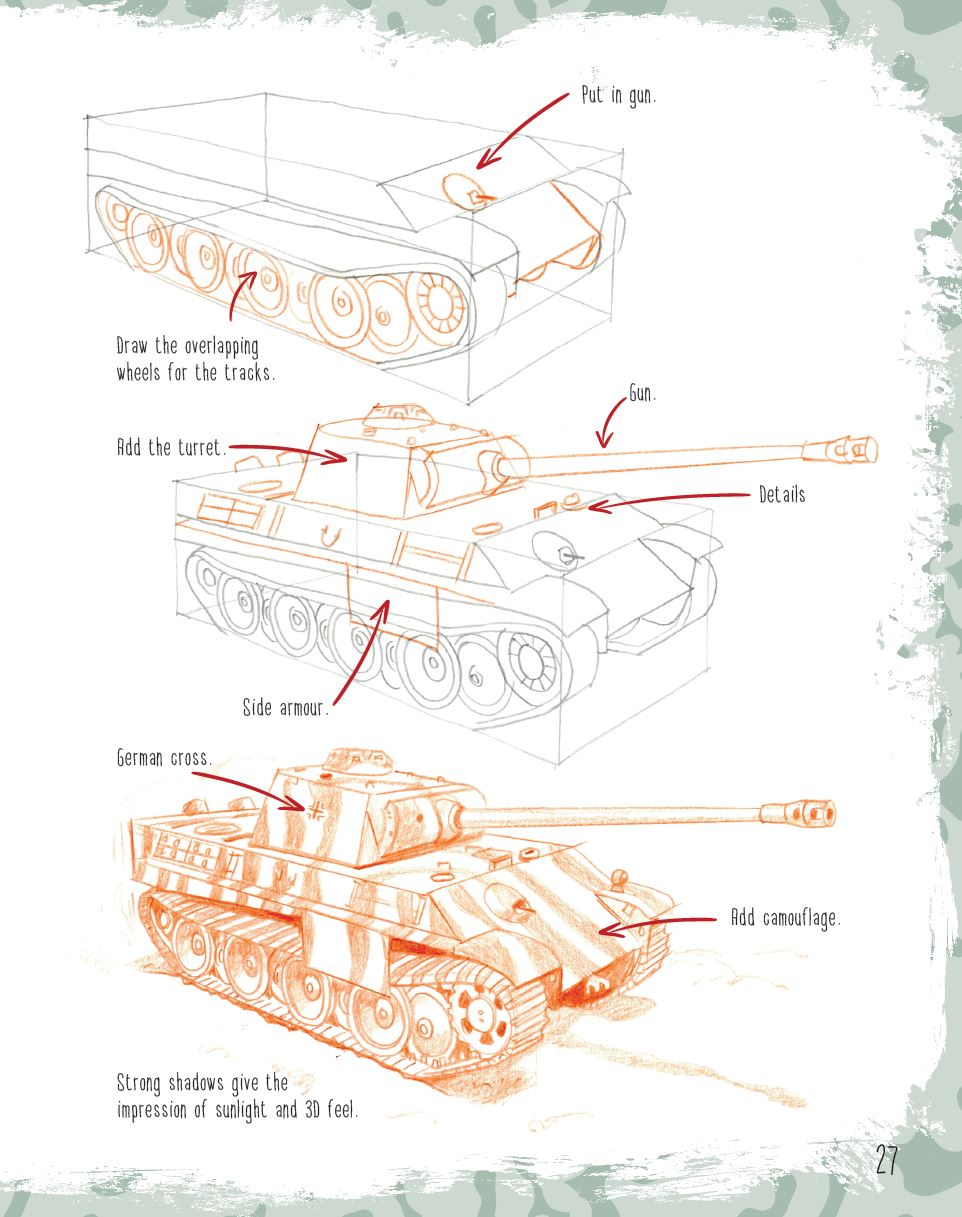 Put in gun.

Draw the overlapping wheels for the tracks.

Gun.

Add the turret.

Details

Side armour.

German cross.

Add camouflage.

Strong shadows give the impression of sunlight and 3D feel.

27