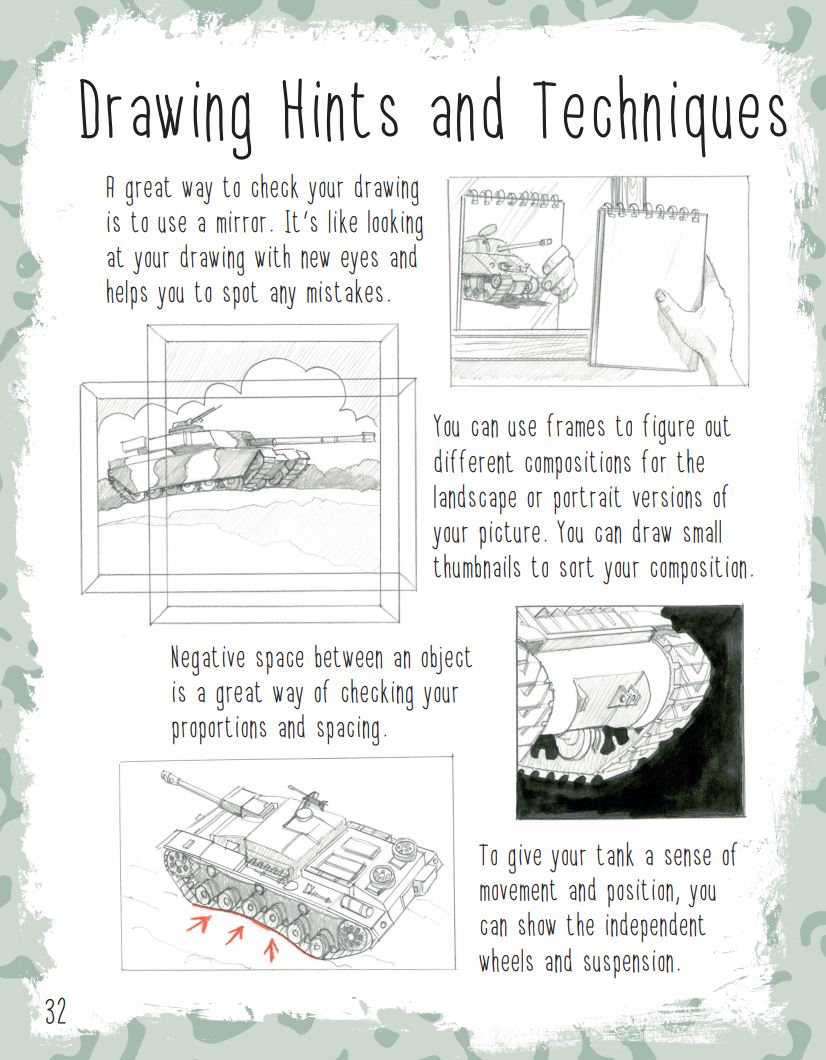 Drawing Hints and Techniques

A great way to check your drawing is to use a mirror. It's like looking at your drawing with new eyes and helps you to spot any mistakes.

You can use frames to figure out different compositions for the landscape or portrait versions of your picture. You can draw small thumbnails to sort your composition.

Negative space between an object is a great way of checking your proportions and spacing.

To give your tank a sense of movement and position, you can show the independent wheels and suspension.

32