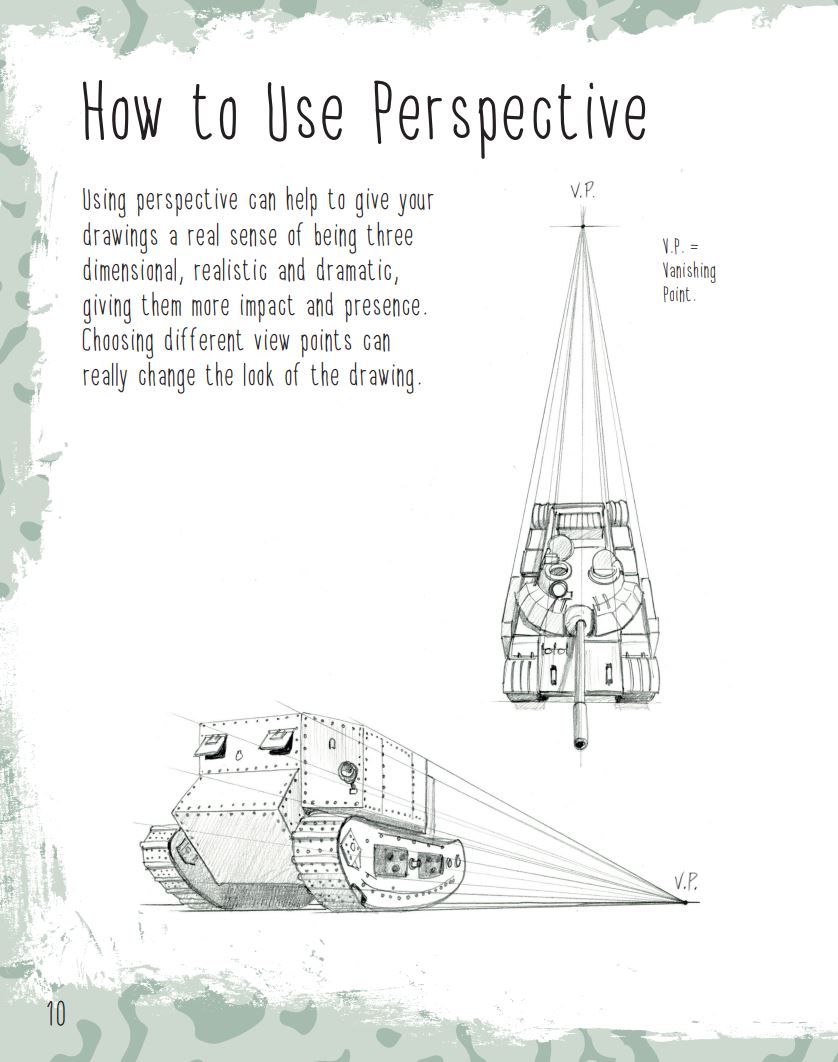 How to Use Perspective

Using perspective can help to give your drawings a real sense of being three dimensional, realistic and dramatic, giving them more impact and presence. Choosing different view points can really change the look of the drawing.

V.P.

V.P. = Vanishing Point.

V.P.

10