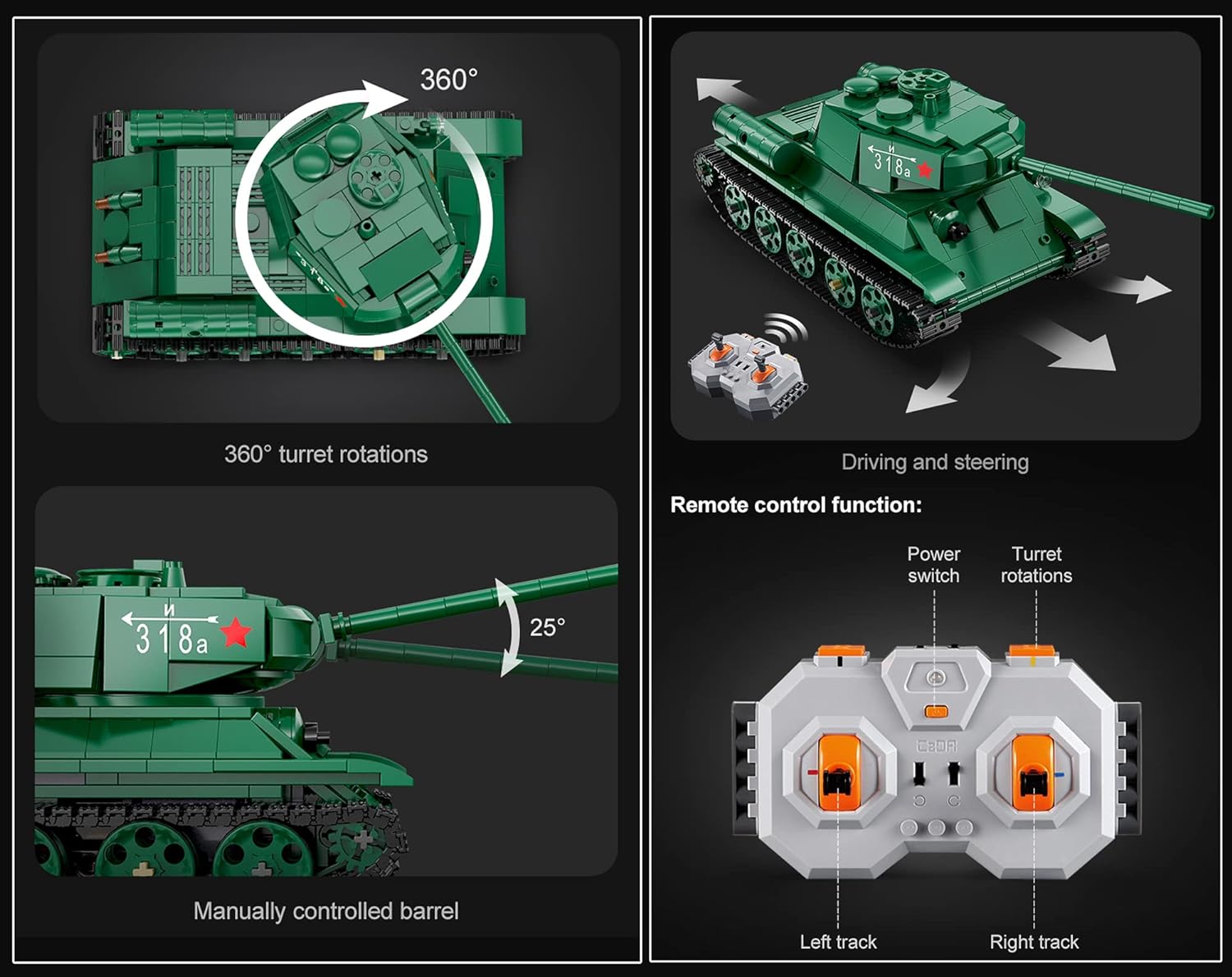 360°

360° turret rotations

И
318a

25°

Manually controlled barrel

И
318a

Driving and steering

Remote control function:

Power switch

Turret rotations

CaDA

Left track

Right track